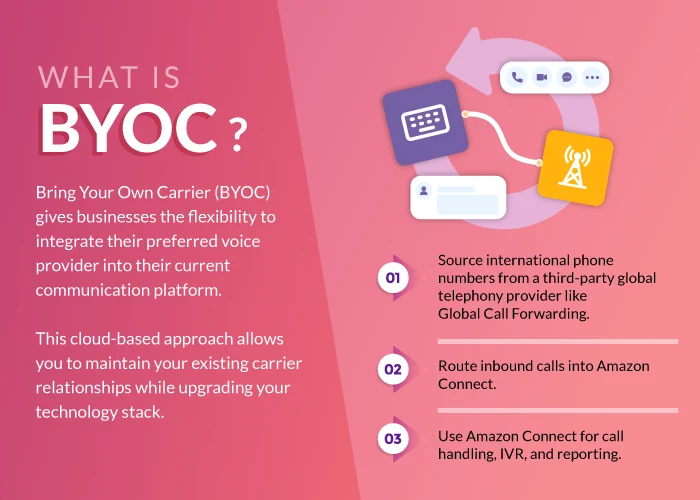 WHAT IS
BYOC ?

Bring Your Own Carrier (BYOC) gives businesses the flexibility to integrate their preferred voice provider into their current communication platform.

This cloud-based approach allows you to maintain your existing carrier relationships while upgrading your technology stack.

01 Source international phone numbers from a third-party global telephony provider like Global Call Forwarding.

02 Route inbound calls into Amazon Connect.

03 Use Amazon Connect for call handling, IVR, and reporting.